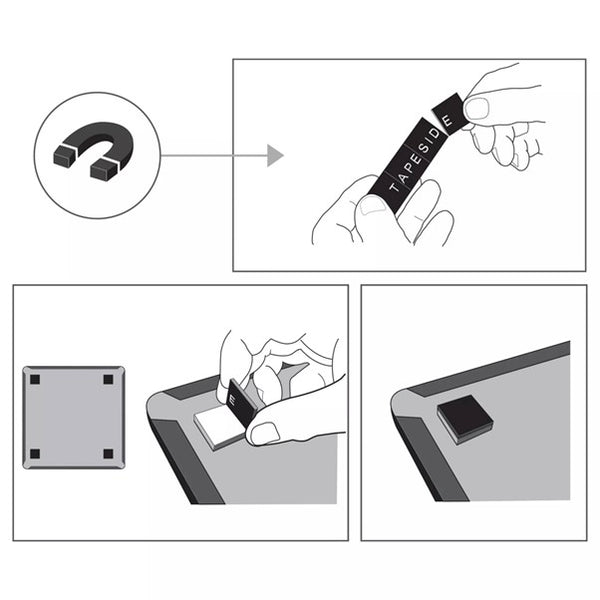 TAPESIDE

E